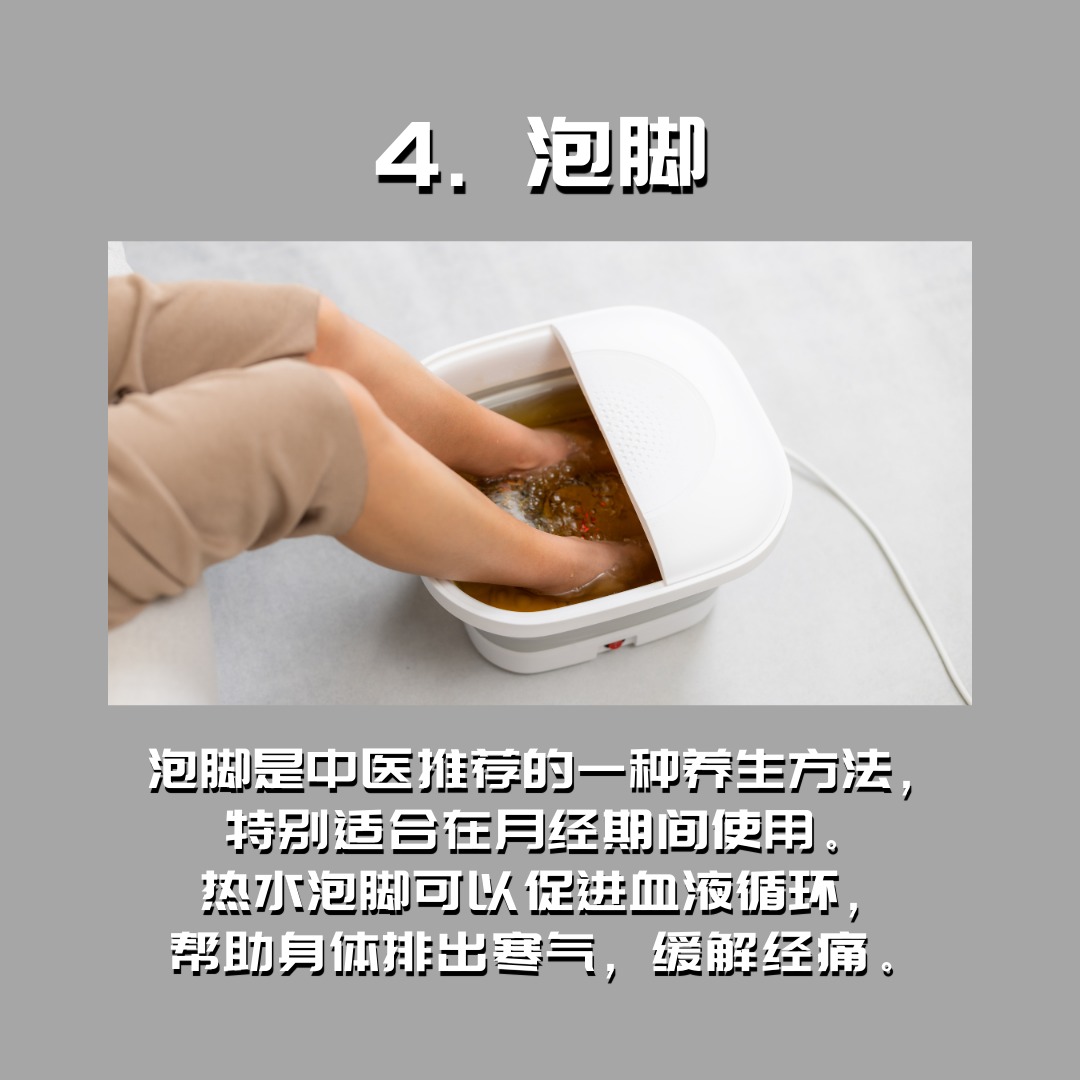 4. 泡脚

泡脚是中医推荐的一种养生方法，特别适合在月经期间使用。热水泡脚可以促进血液循环，帮助身体排出寒气，缓解经痛。